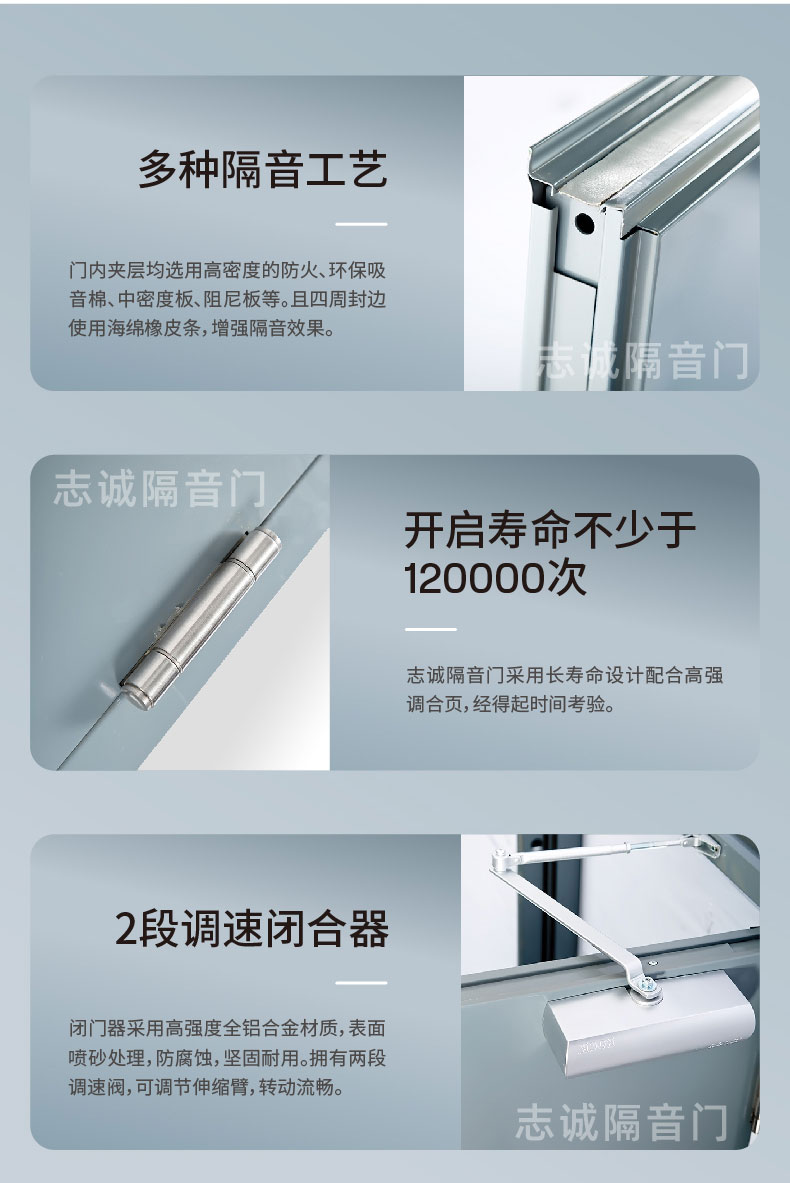 多种隔音工艺

门内夹层均选用高密度的防火、环保吸音棉、中密度板、阻尼板等。且四周封边使用海绵橡皮条，增强隔音效果。

志诚隔音门

志诚隔音门

开启寿命不少于120000次

志诚隔音门采用长寿命设计配合高强调合页，经得起时间考验。

2段调速闭合器

闭门器采用高强度全铝合金材质，表面喷砂处理，防腐蚀，坚固耐用。拥有两段调速阀，可调节伸缩臂，转动流畅。

志诚隔音门