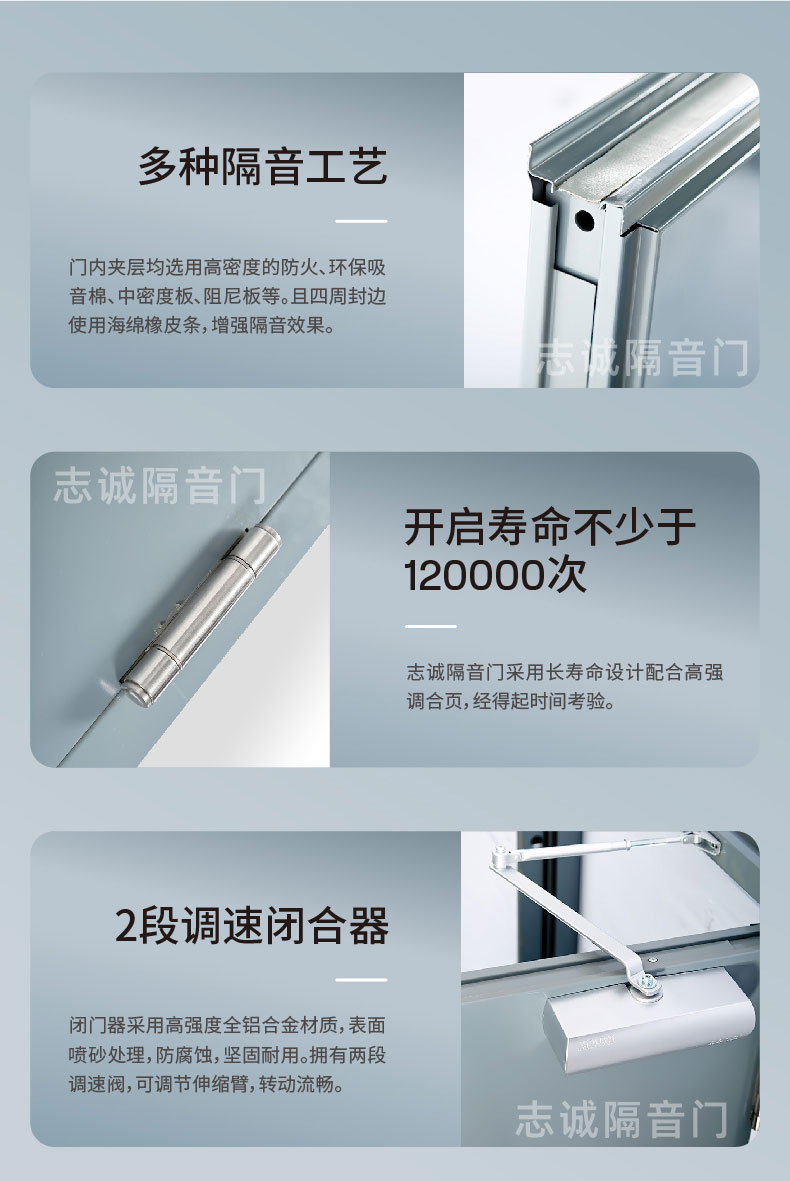 多种隔音工艺

门内夹层均选用高密度的防火、环保吸音棉、中密度板、阻尼板等。且四周封边使用海绵橡皮条，增强隔音效果。

志诚隔音门

志诚隔音门

开启寿命不少于120000次

志诚隔音门采用长寿命设计配合高强调合页，经得起时间考验。

2段调速闭合器

闭门器采用高强度全铝合金材质，表面喷砂处理，防腐蚀，坚固耐用。拥有两段调速阀，可调节伸缩臂，转动流畅。

志诚隔音门