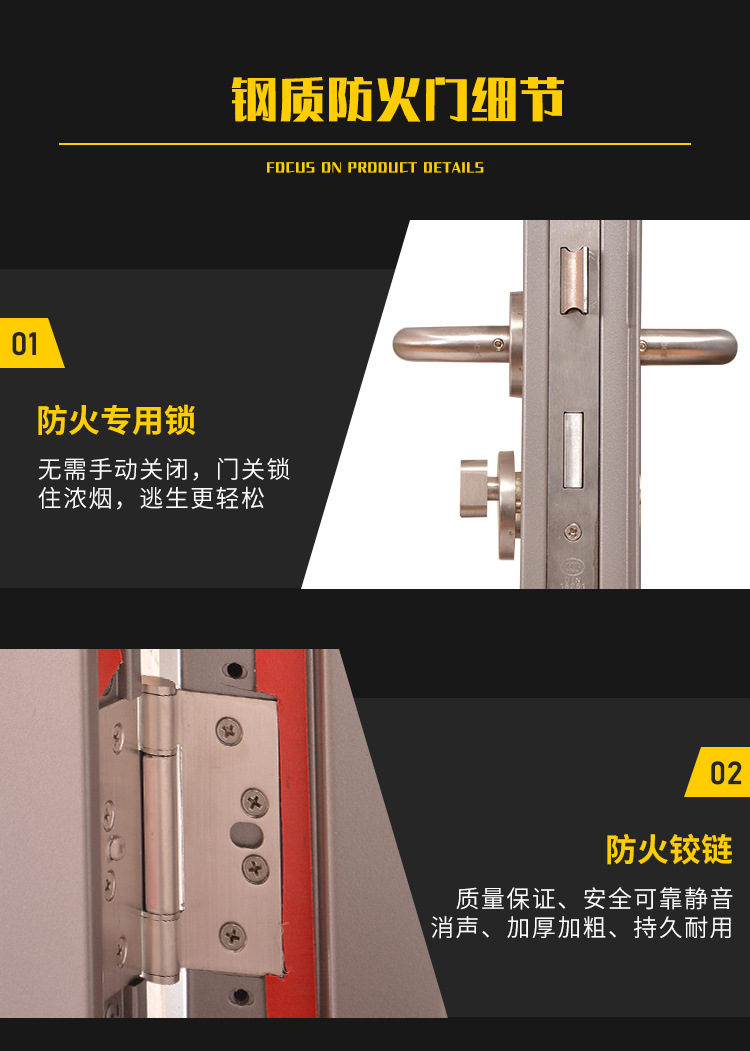 钢质防火门细节

FOCUS ON PRODUCT DETAILS

01

防火专用锁

无需手动关闭，门关锁住浓烟，逃生更轻松

02

防火铰链

质量保证、安全可靠静音消声、加厚加粗、持久耐用