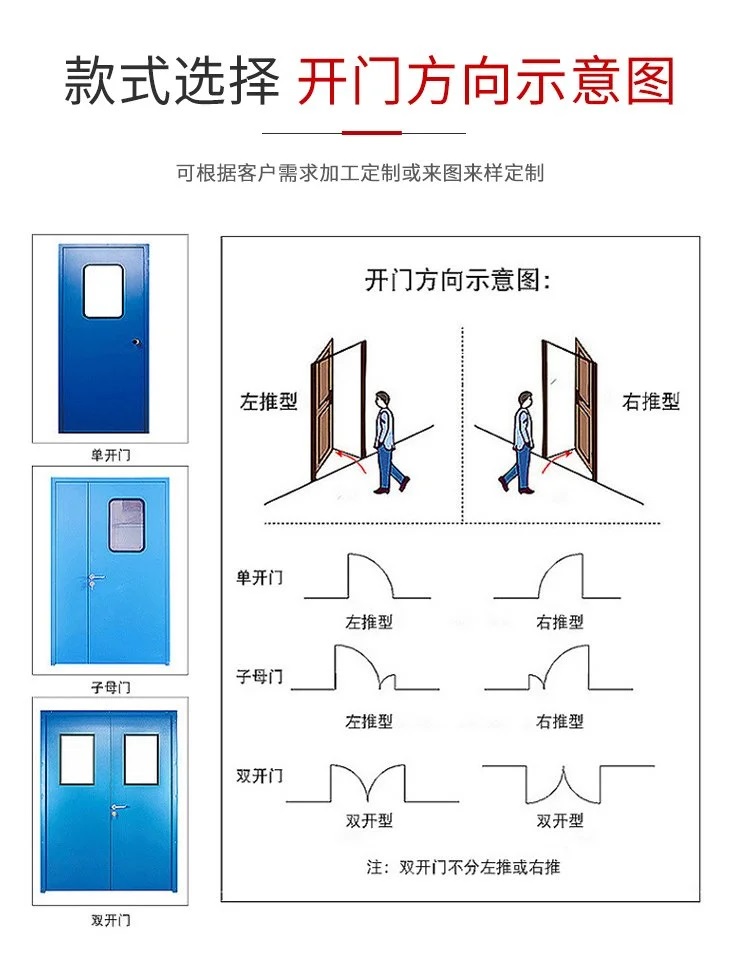 款式选择 开门方向示意图

可根据客户需求加工定制或来图来样定制

单开门

子母门

双开门

开门方向示意图:

左推型

右推型

单开门

左推型

右推型

子母门

左推型

右推型

双开门

双开型

双开型

注：双开门不分左推或右推